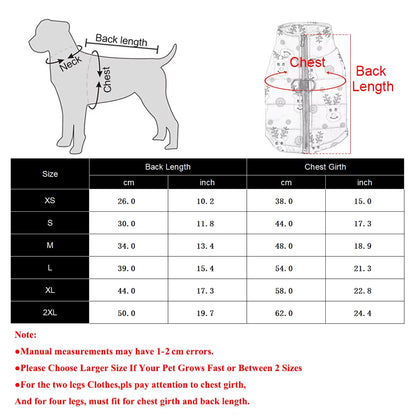 Back length
Neck
Chest

Chest
Back Length

| Size | Back Length cm | Back Length inch | Chest Girth cm | Chest Girth inch |
|---|---|---|---|---|
| XS | 26.0 | 10.2 | 38.0 | 15.0 |
| S | 30.0 | 11.8 | 44.0 | 17.3 |
| M | 34.0 | 13.4 | 48.0 | 18.9 |
| L | 39.0 | 15.4 | 54.0 | 21.3 |
| XL | 44.0 | 17.3 | 58.0 | 22.8 |
| 2XL | 50.0 | 19.7 | 62.0 | 24.4 |

Note:
●Manual measurements may have 1-2 cm errors.
●Please Choose Larger Size If Your Pet Grows Fast or Between 2 Sizes
●For the two legs Clothes,pls pay attention to chest girth,
And for four legs, must fit for chest girth and back length.